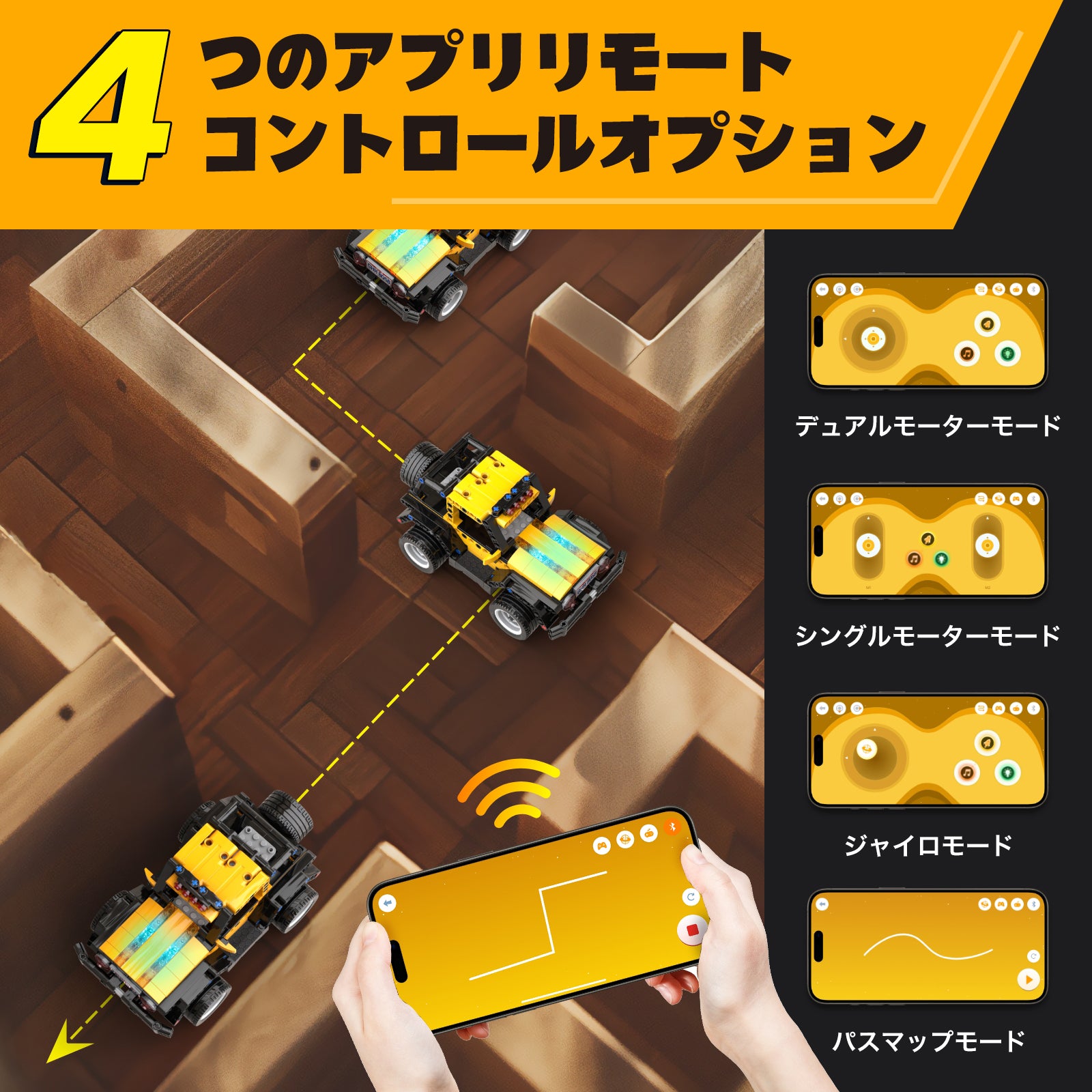 4つのアプリリモートコントロールオプション

デュアルモーターモード

シングルモーターモード

ジャイロモード

パスマップモード